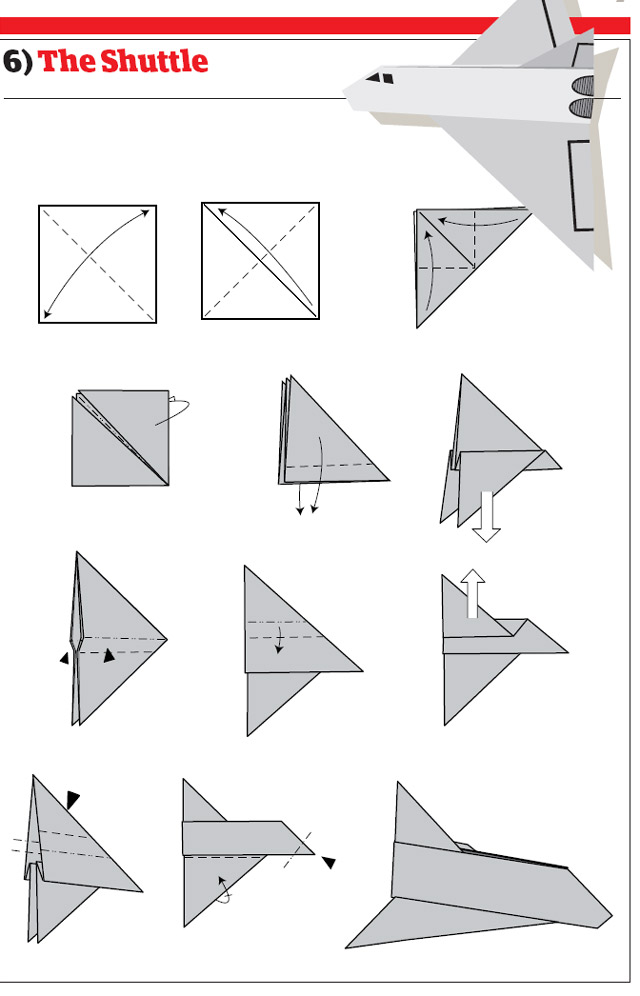 6) The Shuttle