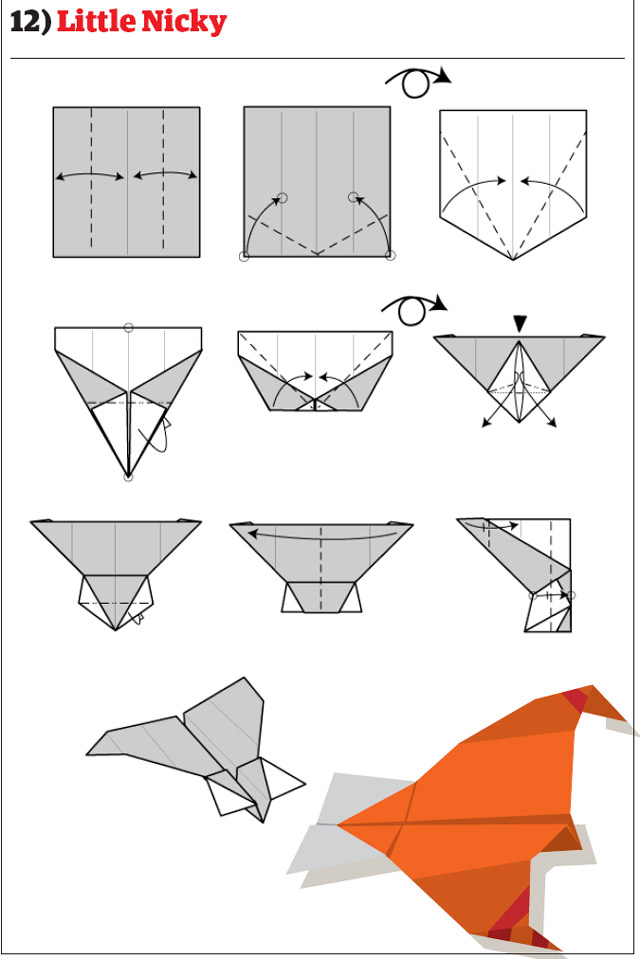 12) Little Nicky