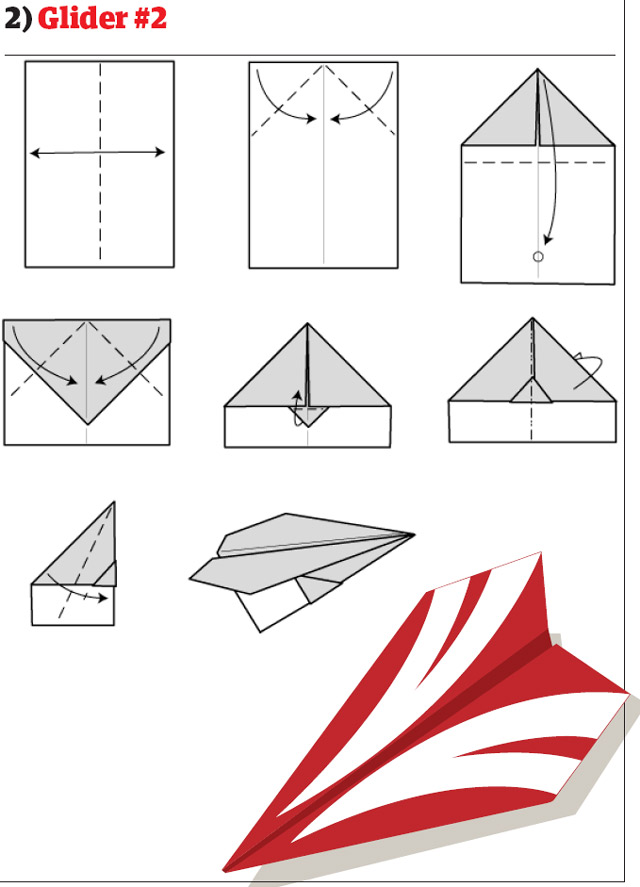 2) Glider #2